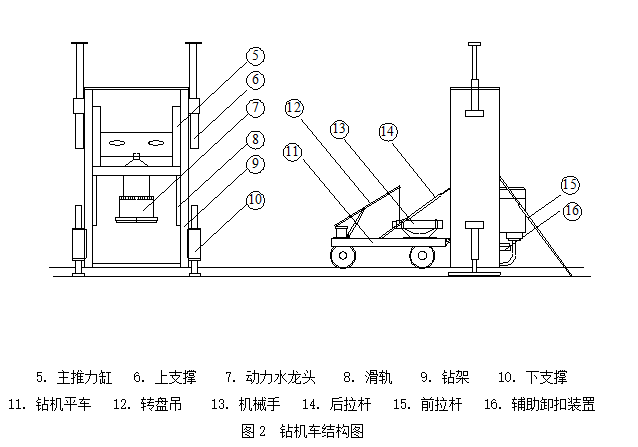 5
6
7
8
9
10
12
13
14
11
15
16

5. 主推力缸　6. 上支撑　7. 动力水龙头　8. 滑轨　9. 钻架　10. 下支撑
11. 钻机平车　12. 转盘吊　13. 机械手　14. 后拉杆　15. 前拉杆　16. 辅助卸扣装置

图 2　钻机车结构图